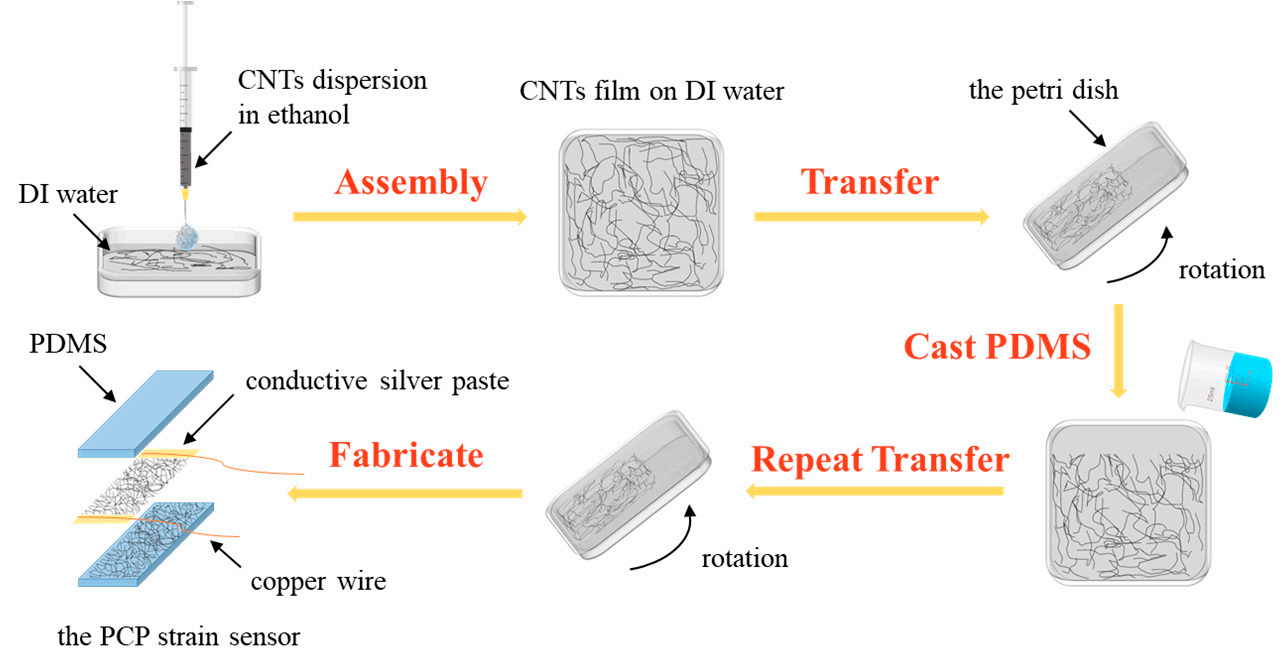 CNTs dispersion in ethanol

DI water

Assembly

CNTs film on DI water

Transfer

the petri dish

rotation

Cast PDMS

25ml

Repeat Transfer

rotation

Fabricate

PDMS

conductive silver paste

copper wire

the PCP strain sensor