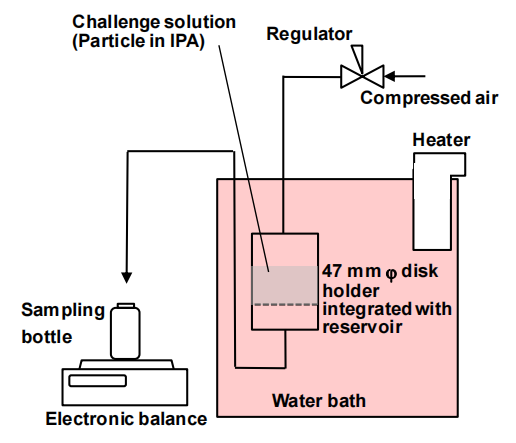 Challenge solution
(Particle in IPA)

Regulator

Compressed air

Heater

47 mm φ disk holder integrated with reservoir

Sampling bottle

Electronic balance

Water bath